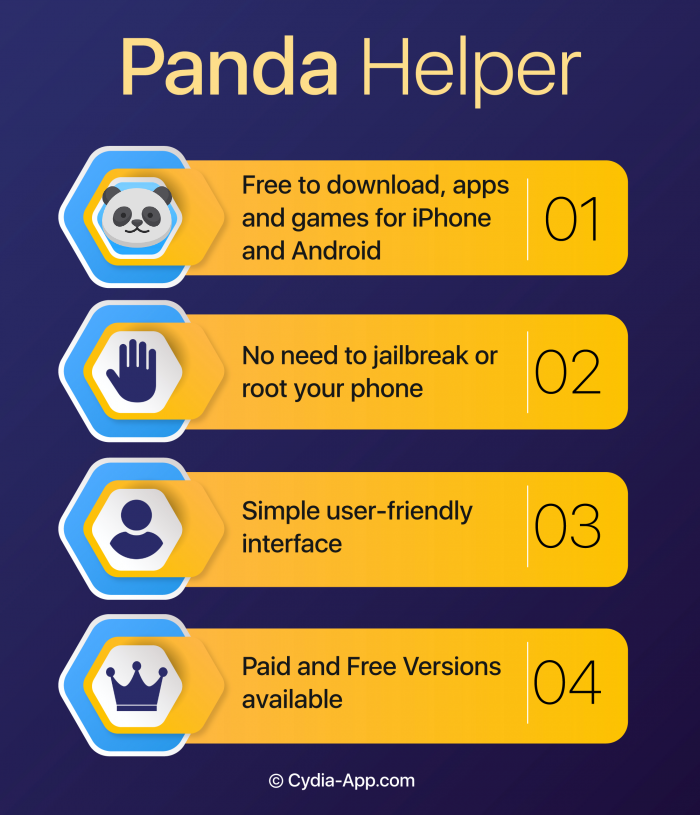 Panda Helper

Free to download, apps and games for iPhone and Android

01

No need to jailbreak or root your phone

02

Simple user-friendly interface

03

Paid and Free Versions available

04

© Cydia-App.com